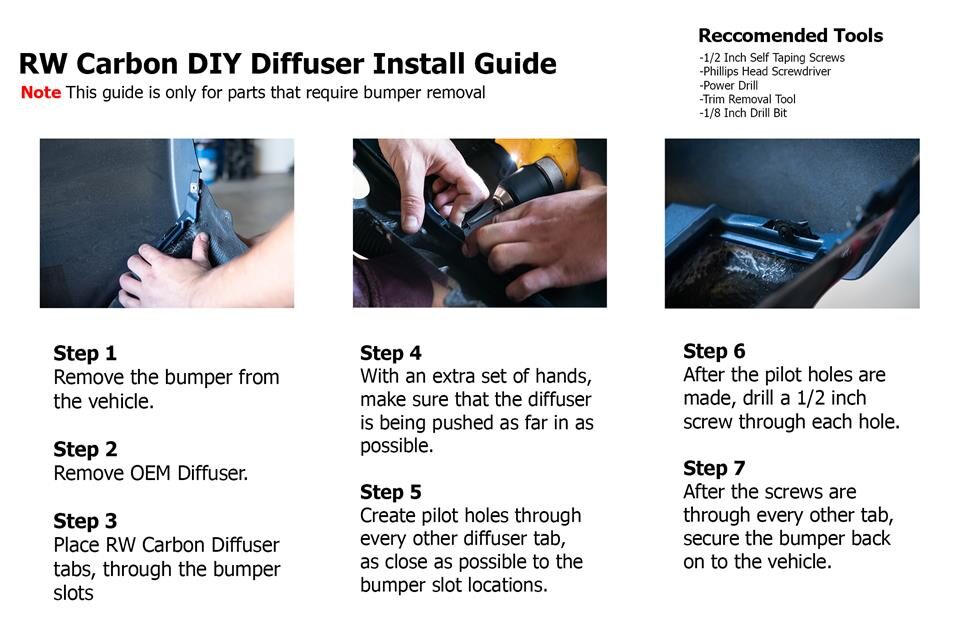 RW Carbon DIY Diffuser Install Guide

Note This guide is only for parts that require bumper removal

Reccomended Tools
-1/2 Inch Self Taping Screws
-Phillips Head Screwdriver
-Power Drill
-Trim Removal Tool
-1/8 Inch Drill Bit

Step 1
Remove the bumper from the vehicle.

Step 2
Remove OEM Diffuser.

Step 3
Place RW Carbon Diffuser tabs, through the bumper slots

Step 4
With an extra set of hands, make sure that the diffuser is being pushed as far in as possible.

Step 5
Create pilot holes through every other diffuser tab, as close as possible to the bumper slot locations.

Step 6
After the pilot holes are made, drill a 1/2 inch screw through each hole.

Step 7
After the screws are through every other tab, secure the bumper back on to the vehicle.