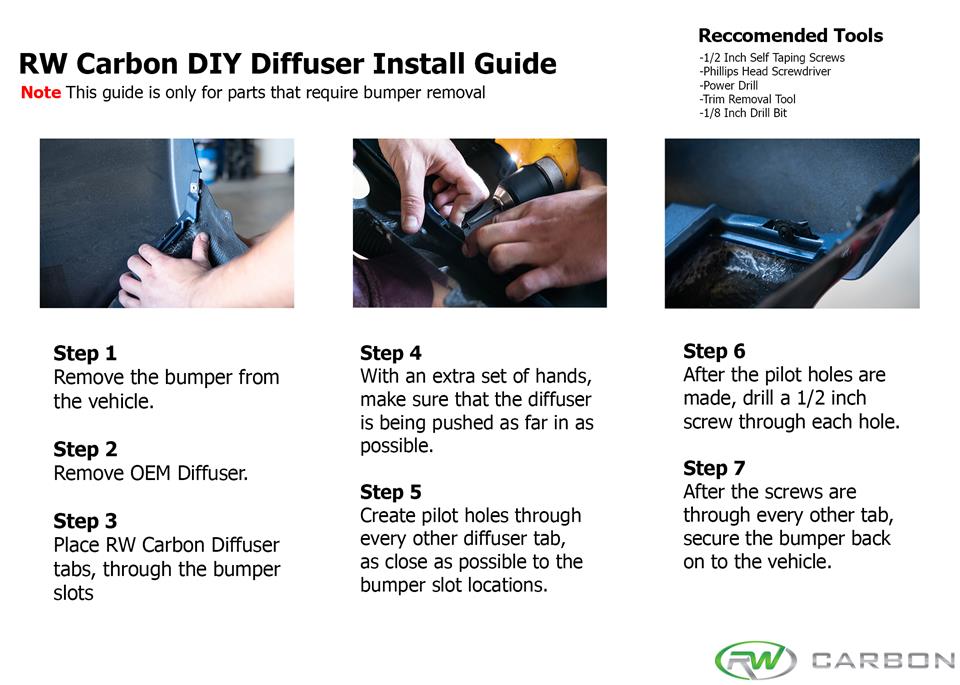 RW Carbon DIY Diffuser Install Guide

Note This guide is only for parts that require bumper removal

Reccomended Tools
-1/2 Inch Self Taping Screws
-Phillips Head Screwdriver
-Power Drill
-Trim Removal Tool
-1/8 Inch Drill Bit

Step 1
Remove the bumper from the vehicle.

Step 2
Remove OEM Diffuser.

Step 3
Place RW Carbon Diffuser tabs, through the bumper slots

Step 4
With an extra set of hands, make sure that the diffuser is being pushed as far in as possible.

Step 5
Create pilot holes through every other diffuser tab, as close as possible to the bumper slot locations.

Step 6
After the pilot holes are made, drill a 1/2 inch screw through each hole.

Step 7
After the screws are through every other tab, secure the bumper back on to the vehicle.

RW CARBON